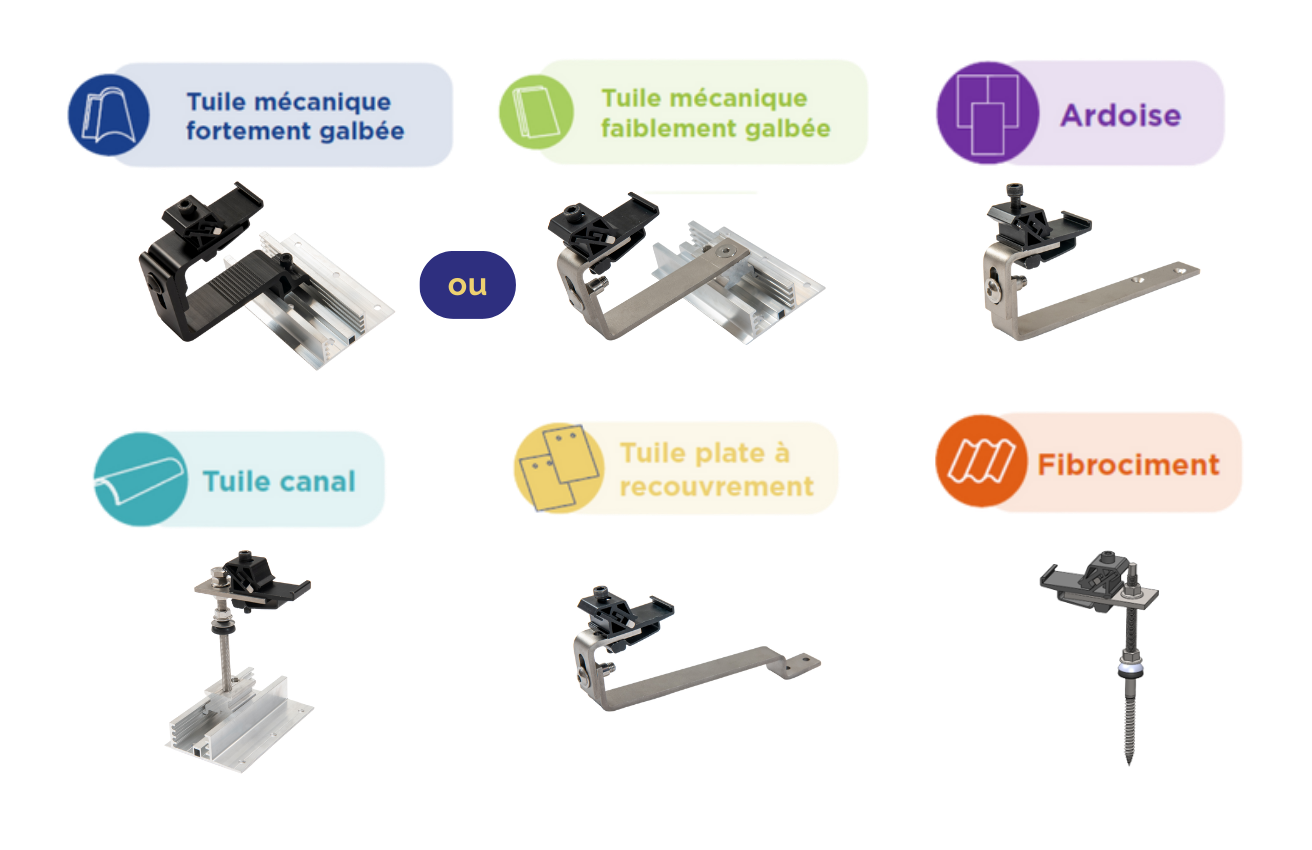 Tuile mécanique fortement galbée

ou

Tuile mécanique faiblement galbée

Ardoise

Tuile canal

Tuile plate à recouvrement

Fibrociment