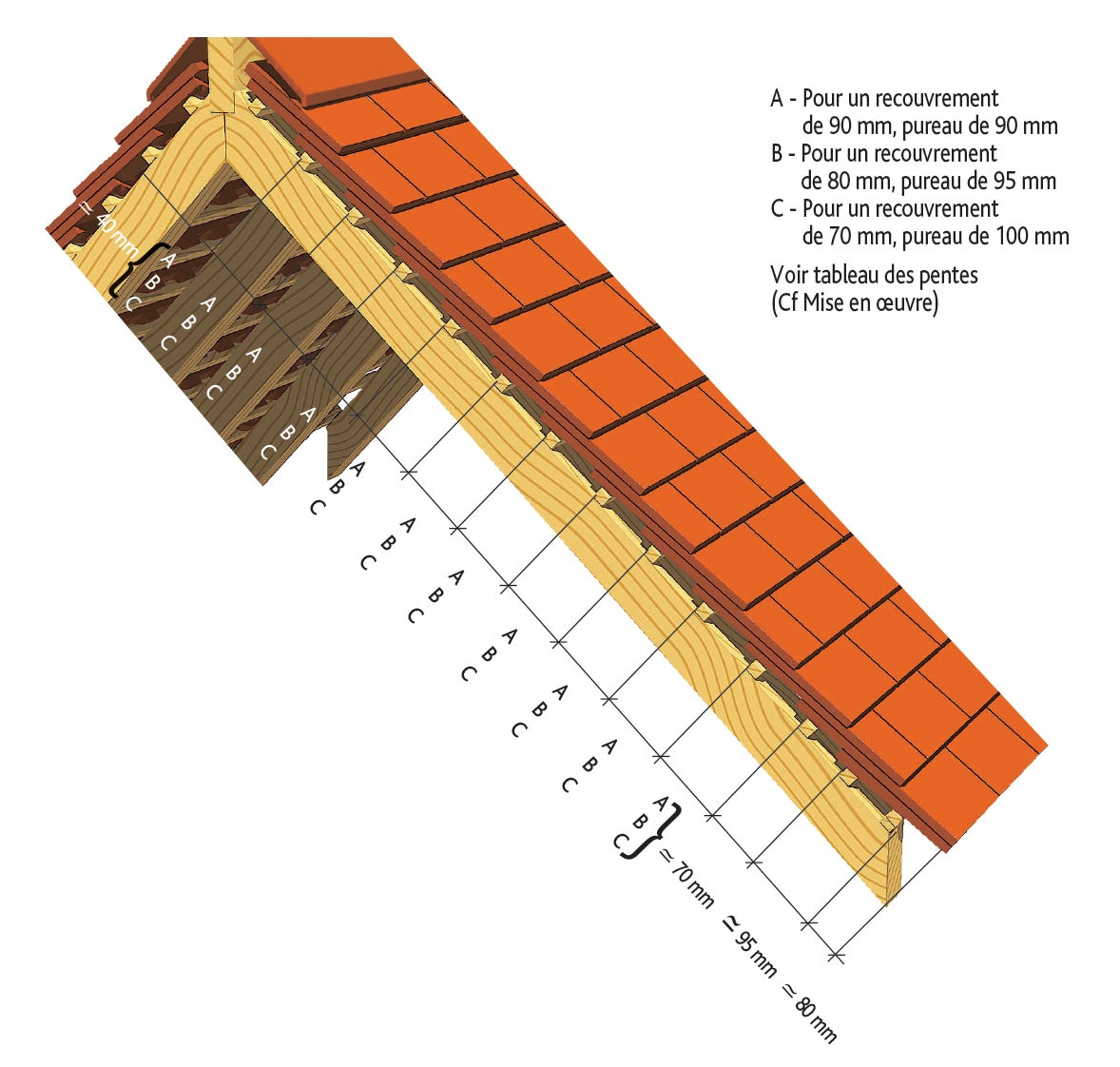 A - Pour un recouvrement de 90 mm, pureau de 90 mm
B - Pour un recouvrement de 80 mm, pureau de 95 mm
C - Pour un recouvrement de 70 mm, pureau de 100 mm

Voir tableau des pentes (Cf Mise en œuvre)

≃ 40 mm
A
B
C
A
B
C
A
B
C
A
B
C
A
B
C
A
B
C
A
B
C
A
B
C
A
B
C
A
B
C
A
B
C
≃ 70 mm
≃ 95 mm
≃ 80 mm